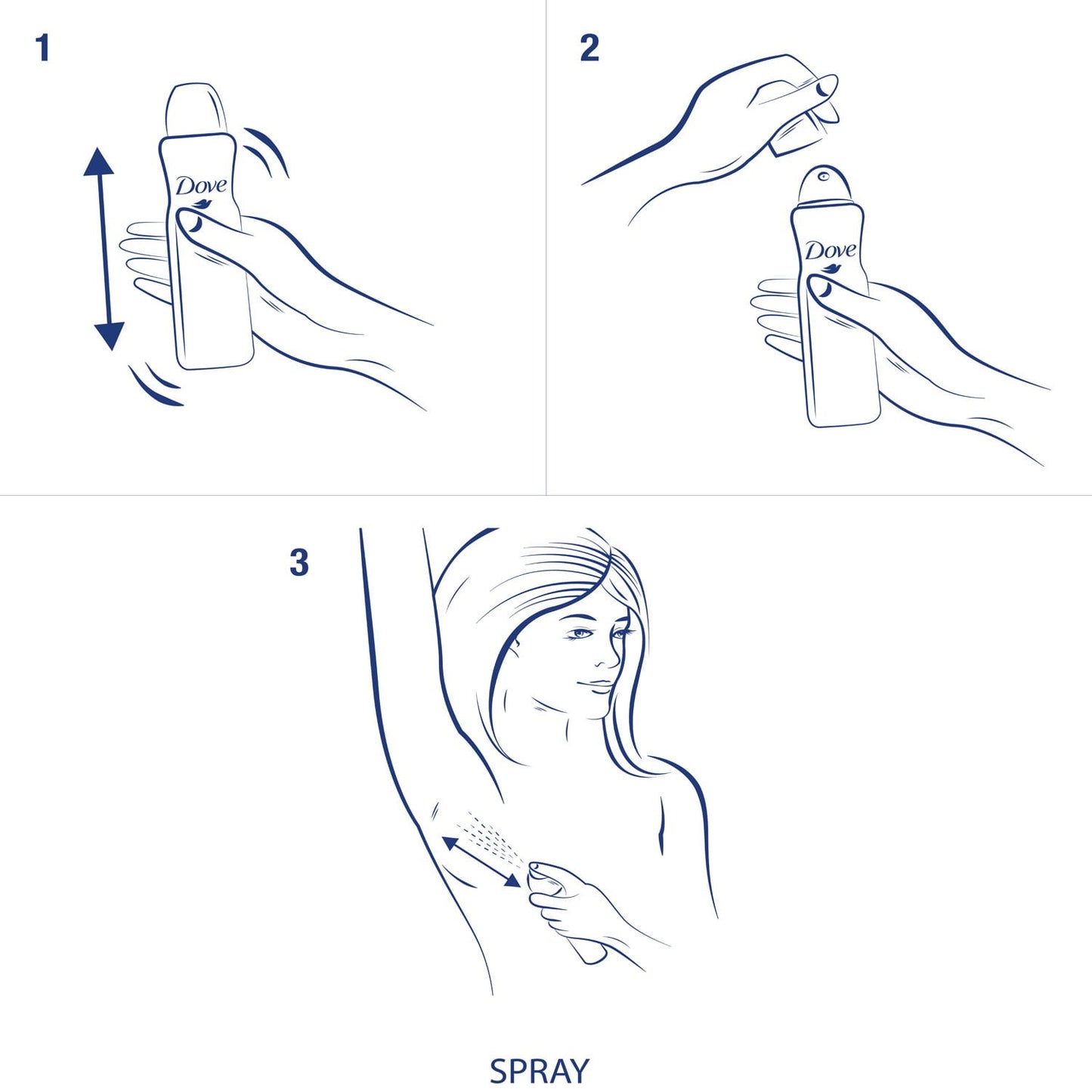 1

Dove

2

Dove

3

SPRAY