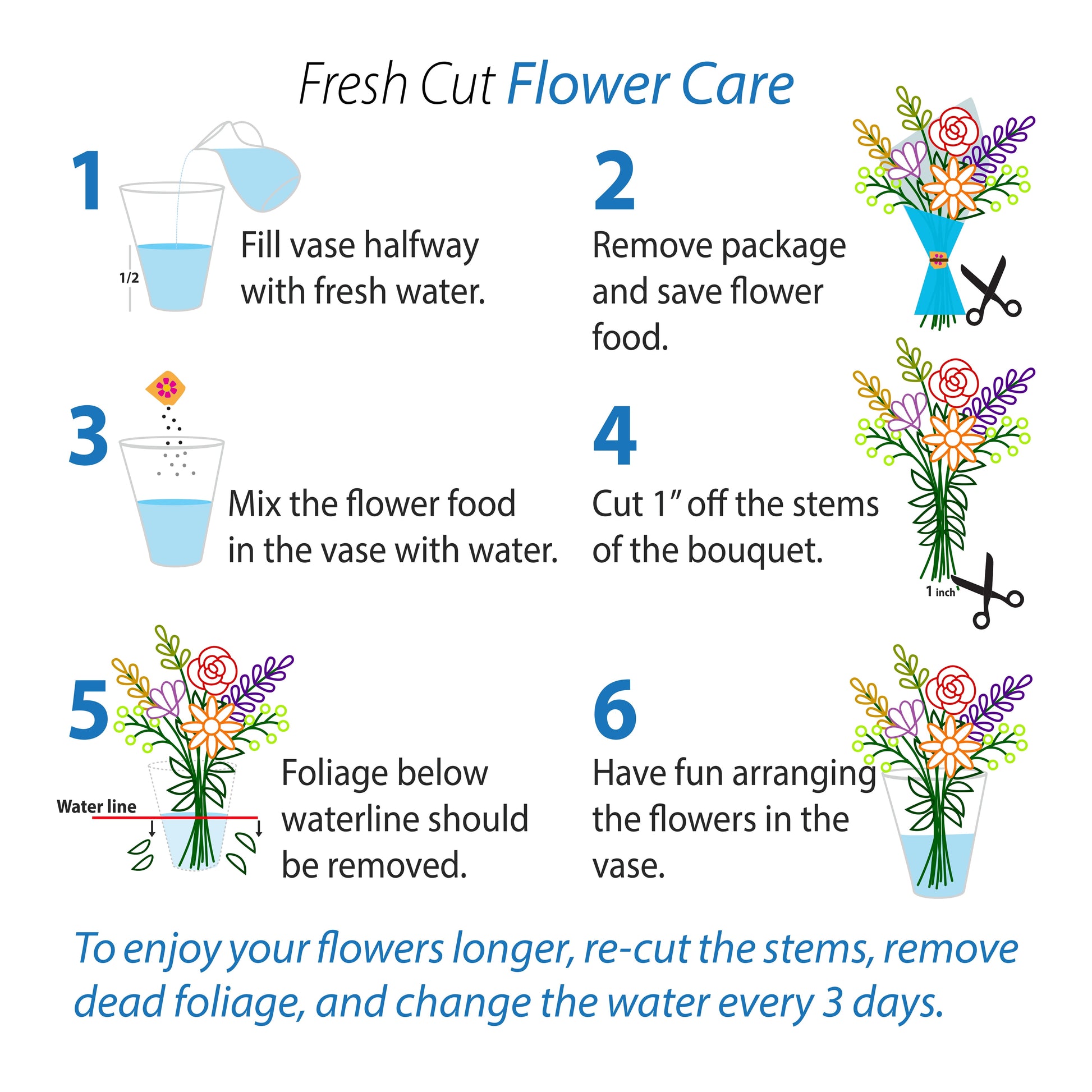 Fresh Cut Flower Care

1

1/2

Fill vase halfway with fresh water.

2

Remove package and save flower food.

3

Mix the flower food in the vase with water.

4

Cut 1" off the stems of the bouquet.

1 inch

5

Water line

Foliage below waterline should be removed.

6

Have fun arranging the flowers in the vase.

To enjoy your flowers longer, re-cut the stems, remove dead foliage, and change the water every 3 days.