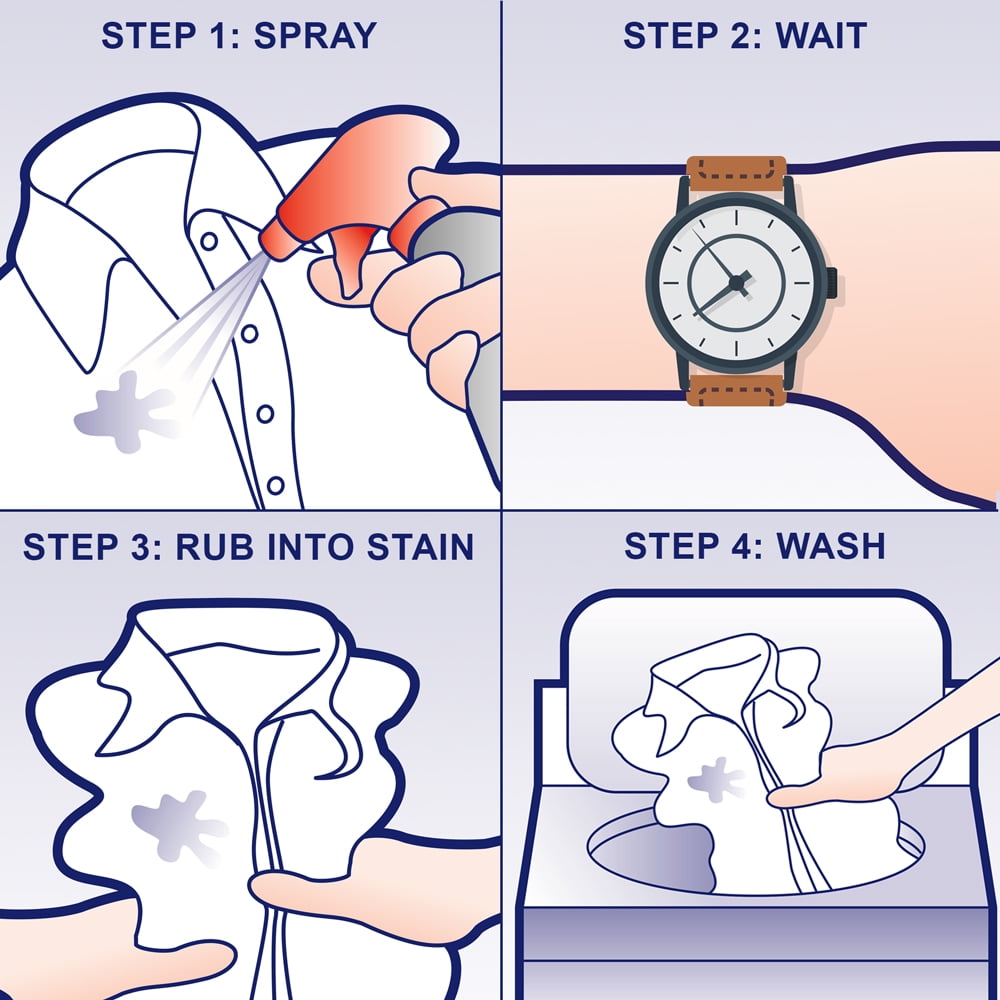 STEP 1: SPRAY

STEP 2: WAIT

STEP 3: RUB INTO STAIN

STEP 4: WASH