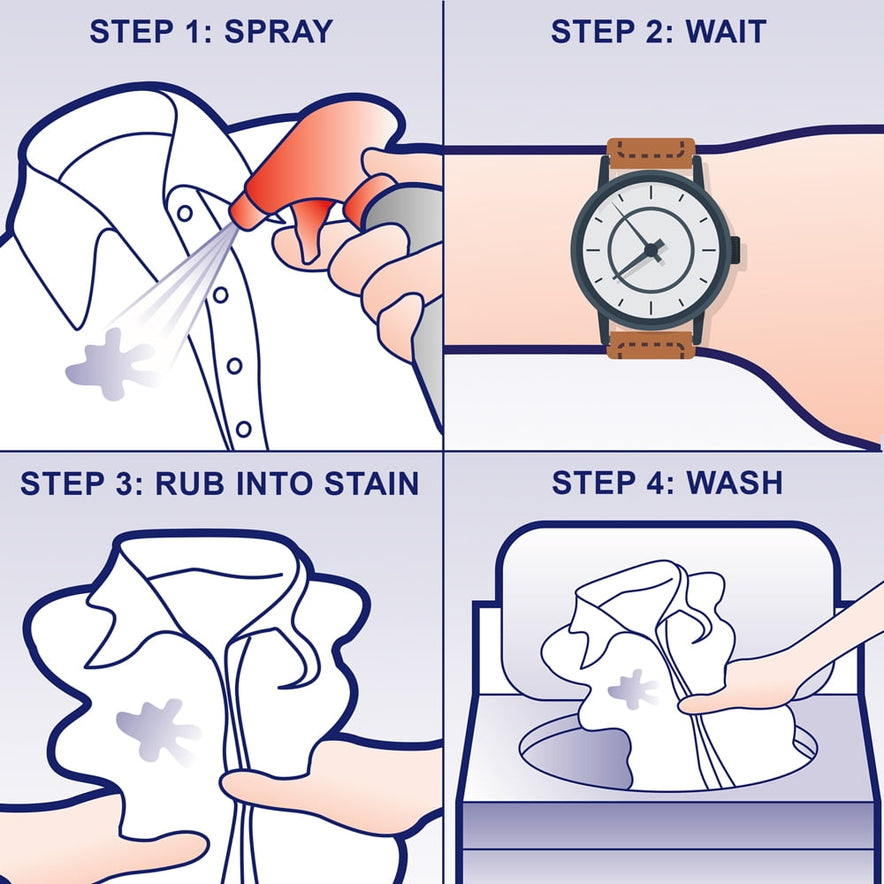 STEP 1: SPRAY

STEP 2: WAIT

STEP 3: RUB INTO STAIN

STEP 4: WASH