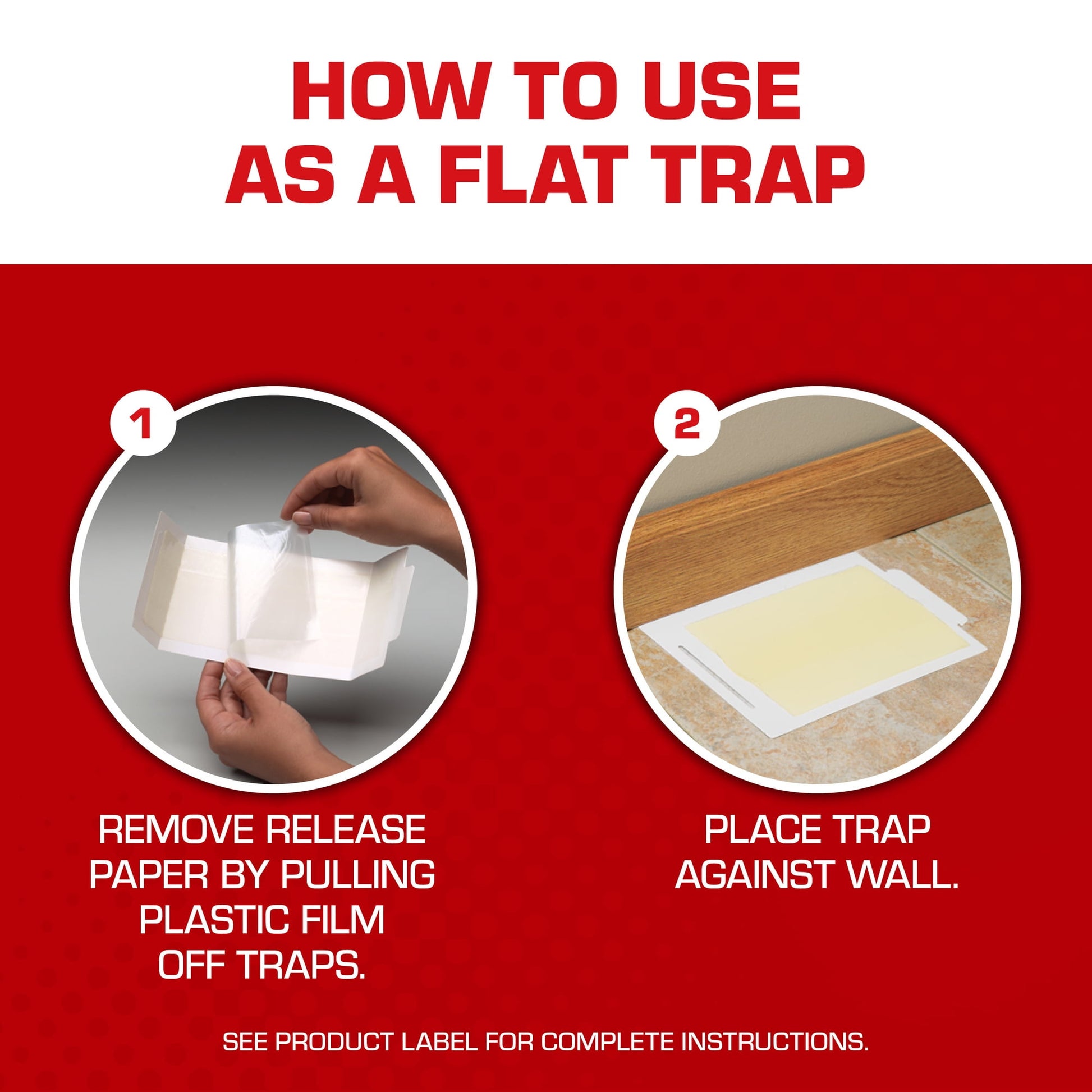 HOW TO USE AS A FLAT TRAP

1

REMOVE RELEASE PAPER BY PULLING PLASTIC FILM OFF TRAPS.

2

PLACE TRAP AGAINST WALL.

SEE PRODUCT LABEL FOR COMPLETE INSTRUCTIONS.