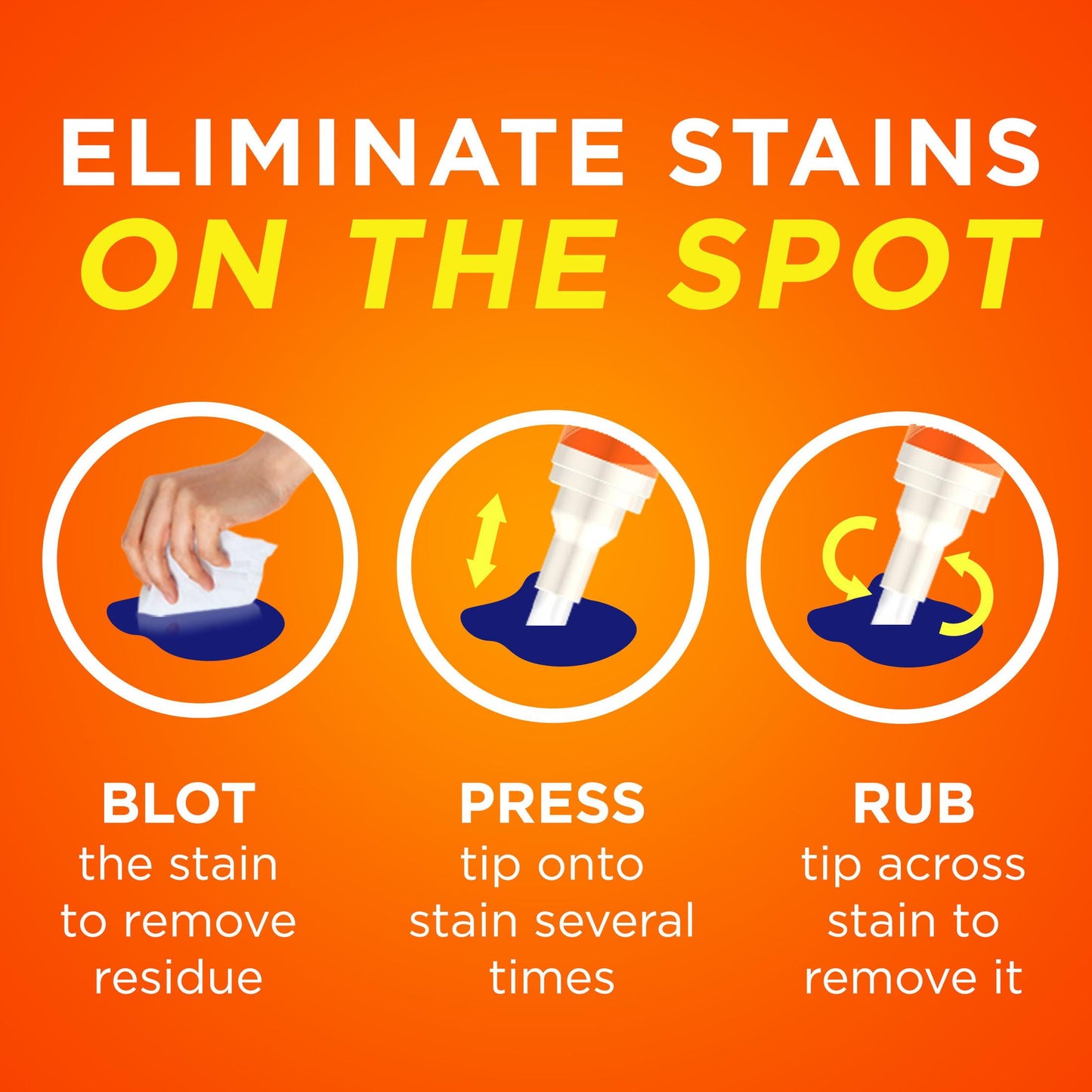 ELIMINATE STAINS
ON THE SPOT

BLOT
the stain to remove residue

PRESS
tip onto stain several times

RUB
tip across stain to remove it