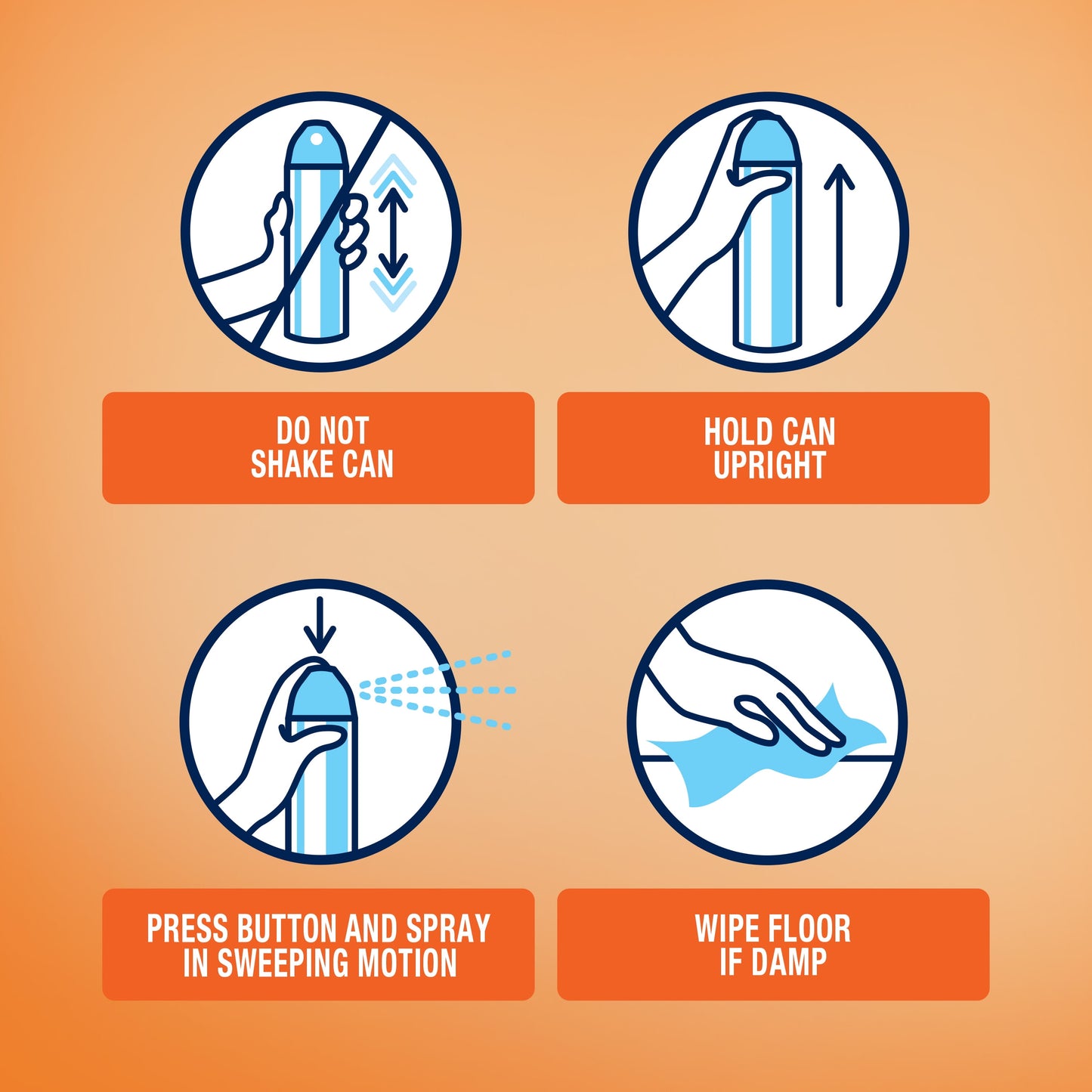 DO NOT SHAKE CAN

HOLD CAN UPRIGHT

PRESS BUTTON AND SPRAY IN SWEEPING MOTION

WIPE FLOOR IF DAMP