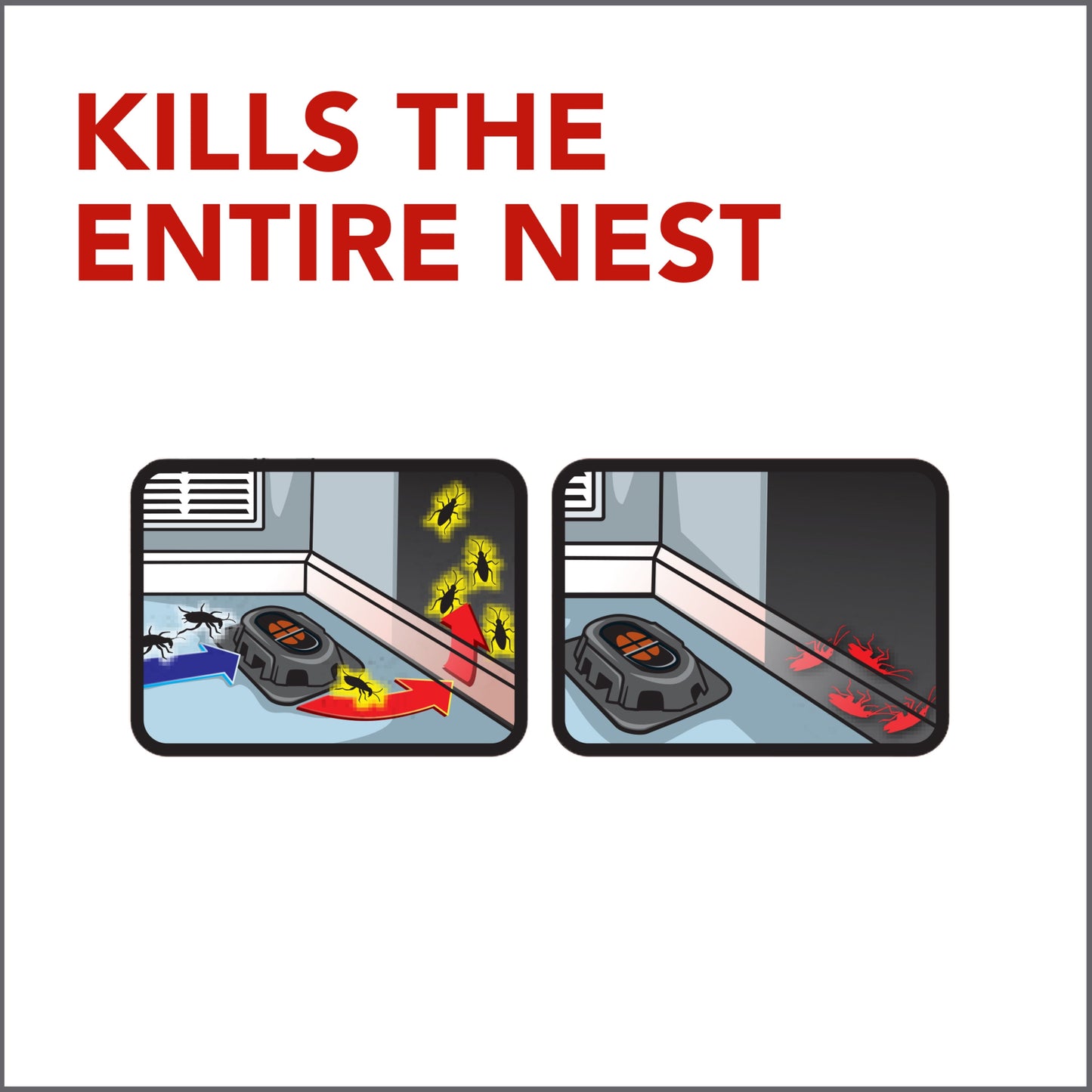 KILLS THE ENTIRE NEST