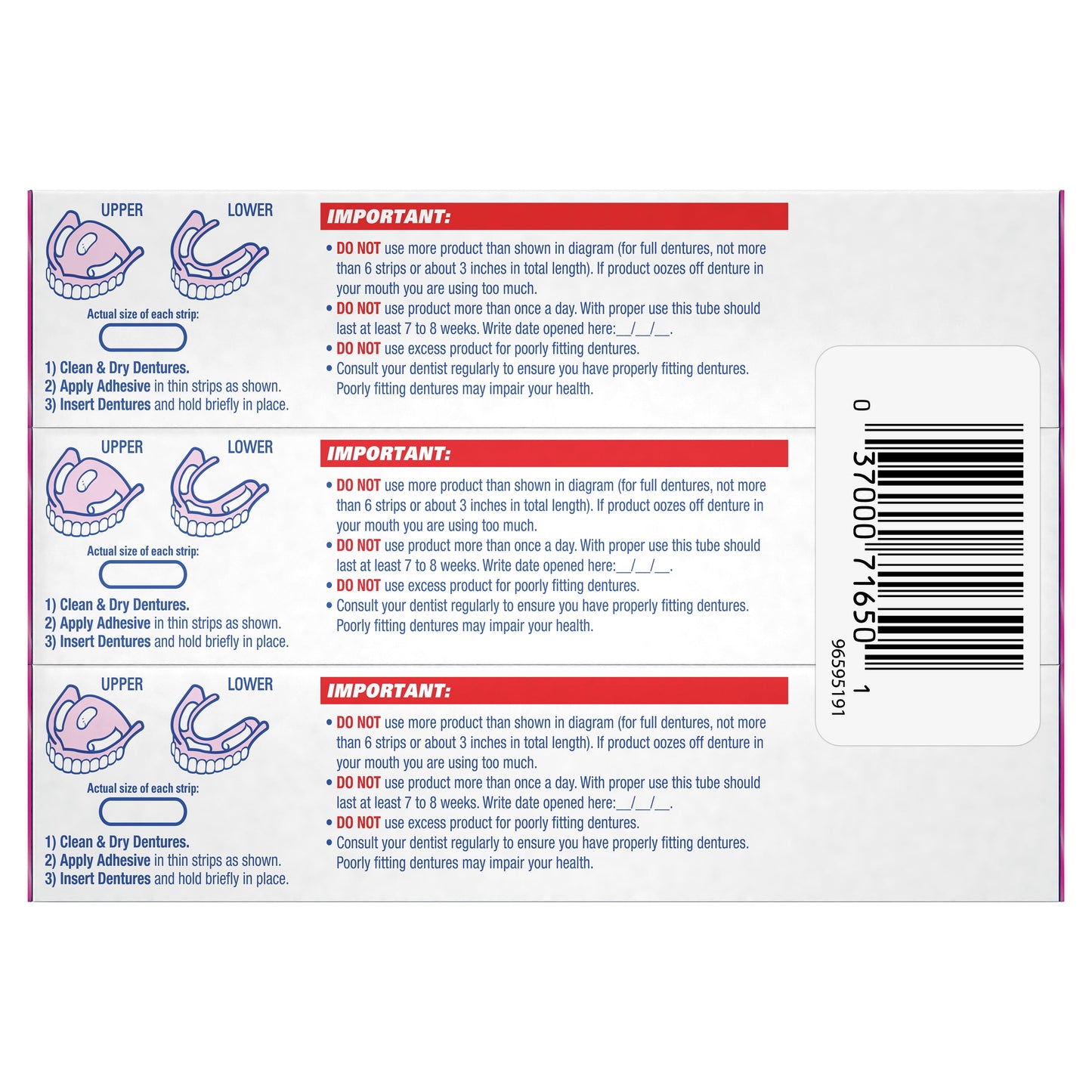 UPPER LOWER

Actual size of each strip:

1) Clean & Dry Dentures.
2) Apply Adhesive in thin strips as shown.
3) Insert Dentures and hold briefly in place.

IMPORTANT:

• DO NOT use more product than shown in diagram (for full dentures, not more than 6 strips or about 3 inches in total length). If product oozes off denture in your mouth you are using too much.
• DO NOT use product more than once a day. With proper use this tube should last at least 7 to 8 weeks. Write date opened here:__/__/__.
• DO NOT use excess product for poorly fitting dentures.
• Consult your dentist regularly to ensure you have properly fitting dentures. Poorly fitting dentures may impair your health.

UPPER LOWER

Actual size of each strip:

1) Clean & Dry Dentures.
2) Apply Adhesive in thin strips as shown.
3) Insert Dentures and hold briefly in place.

IMPORTANT:

• DO NOT use more product than shown in diagram (for full dentures, not more than 6 strips or about 3 inches in total length). If product oozes off denture in your mouth you are using too much.
• DO NOT use product more than once a day. With proper use this tube should last at least 7 to 8 weeks. Write date opened here:__/__/__.
• DO NOT use excess product for poorly fitting dentures.
• Consult your dentist regularly to ensure you have properly fitting dentures. Poorly fitting dentures may impair your health.

UPPER LOWER

Actual size of each strip:

1) Clean & Dry Dentures.
2) Apply Adhesive in thin strips as shown.
3) Insert Dentures and hold briefly in place.

IMPORTANT:

• DO NOT use more product than shown in diagram (for full dentures, not more than 6 strips or about 3 inches in total length). If product oozes off denture in your mouth you are using too much.
• DO NOT use product more than once a day. With proper use this tube should last at least 7 to 8 weeks. Write date opened here:__/__/__.
• DO NOT use excess product for poorly fitting dentures.
• Consult your dentist regularly to ensure you have properly fitting dentures. Poorly fitting dentures may impair your health.

0 37000 71650 1
96595191