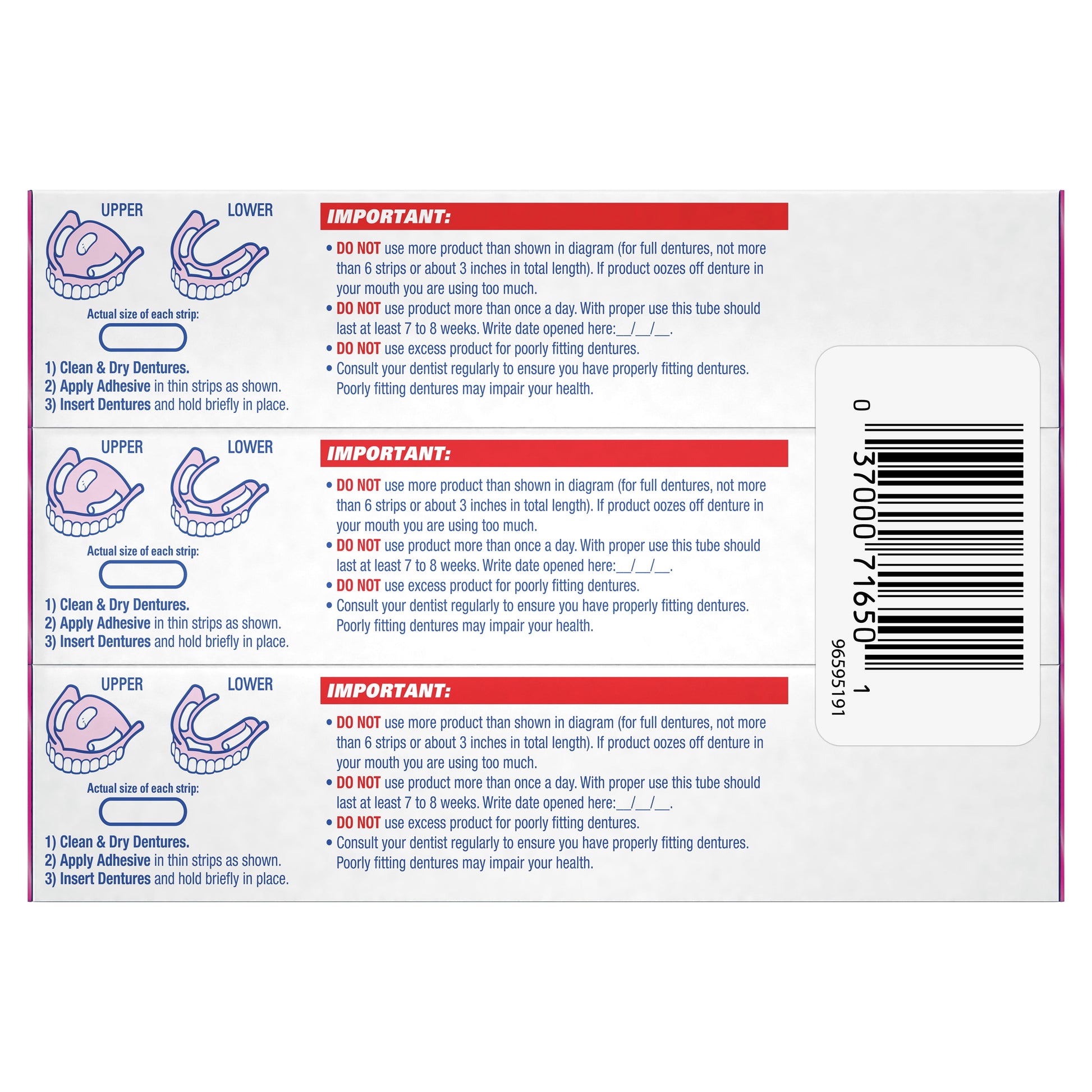 UPPER LOWER

Actual size of each strip:

1) Clean & Dry Dentures.
2) Apply Adhesive in thin strips as shown.
3) Insert Dentures and hold briefly in place.

IMPORTANT:

• DO NOT use more product than shown in diagram (for full dentures, not more than 6 strips or about 3 inches in total length). If product oozes off denture in your mouth you are using too much.
• DO NOT use product more than once a day. With proper use this tube should last at least 7 to 8 weeks. Write date opened here:__/__/__.
• DO NOT use excess product for poorly fitting dentures.
• Consult your dentist regularly to ensure you have properly fitting dentures. Poorly fitting dentures may impair your health.

UPPER LOWER

Actual size of each strip:

1) Clean & Dry Dentures.
2) Apply Adhesive in thin strips as shown.
3) Insert Dentures and hold briefly in place.

IMPORTANT:

• DO NOT use more product than shown in diagram (for full dentures, not more than 6 strips or about 3 inches in total length). If product oozes off denture in your mouth you are using too much.
• DO NOT use product more than once a day. With proper use this tube should last at least 7 to 8 weeks. Write date opened here:__/__/__.
• DO NOT use excess product for poorly fitting dentures.
• Consult your dentist regularly to ensure you have properly fitting dentures. Poorly fitting dentures may impair your health.

UPPER LOWER

Actual size of each strip:

1) Clean & Dry Dentures.
2) Apply Adhesive in thin strips as shown.
3) Insert Dentures and hold briefly in place.

IMPORTANT:

• DO NOT use more product than shown in diagram (for full dentures, not more than 6 strips or about 3 inches in total length). If product oozes off denture in your mouth you are using too much.
• DO NOT use product more than once a day. With proper use this tube should last at least 7 to 8 weeks. Write date opened here:__/__/__.
• DO NOT use excess product for poorly fitting dentures.
• Consult your dentist regularly to ensure you have properly fitting dentures. Poorly fitting dentures may impair your health.

0 37000 71650 1
96595191