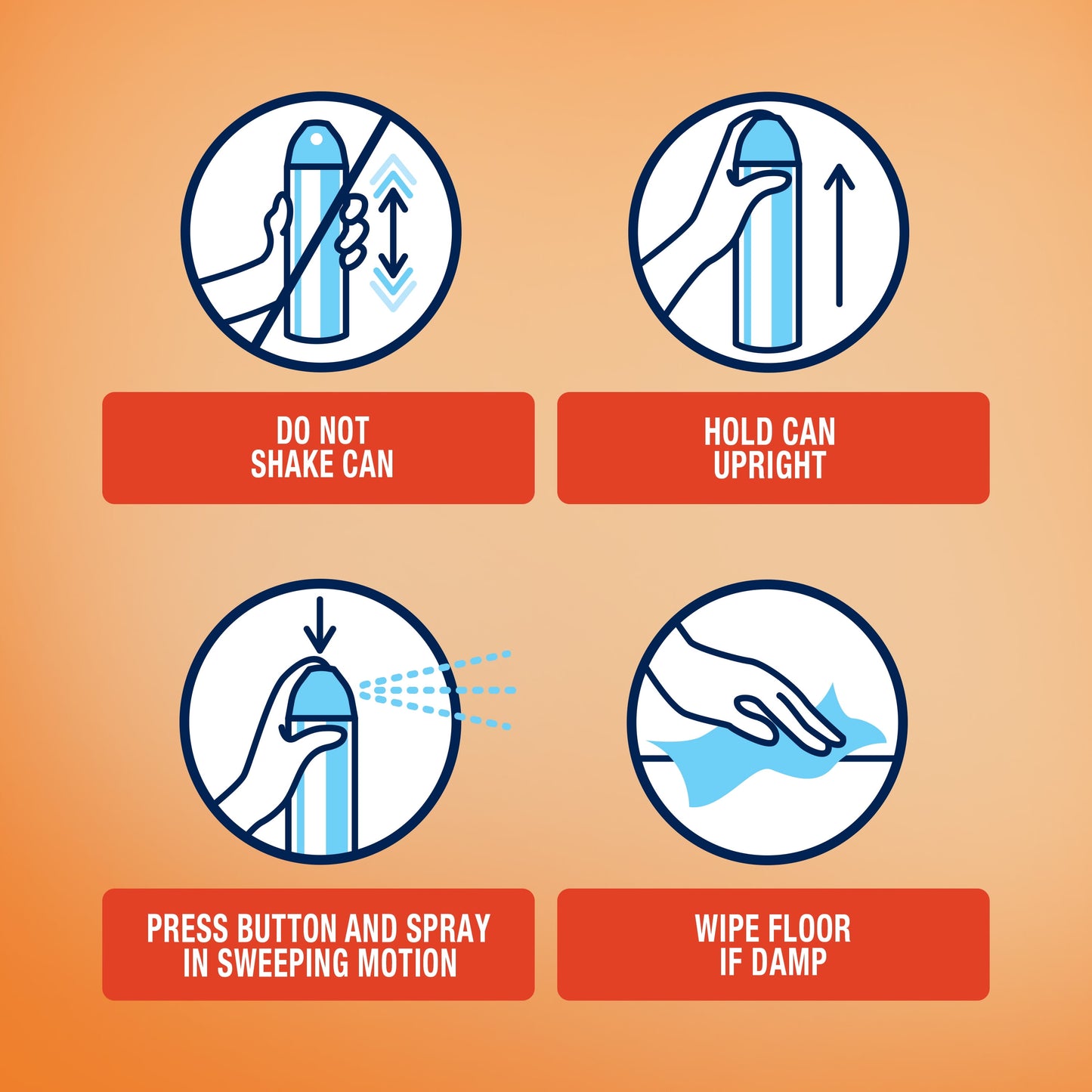 DO NOT SHAKE CAN

HOLD CAN UPRIGHT

PRESS BUTTON AND SPRAY IN SWEEPING MOTION

WIPE FLOOR IF DAMP