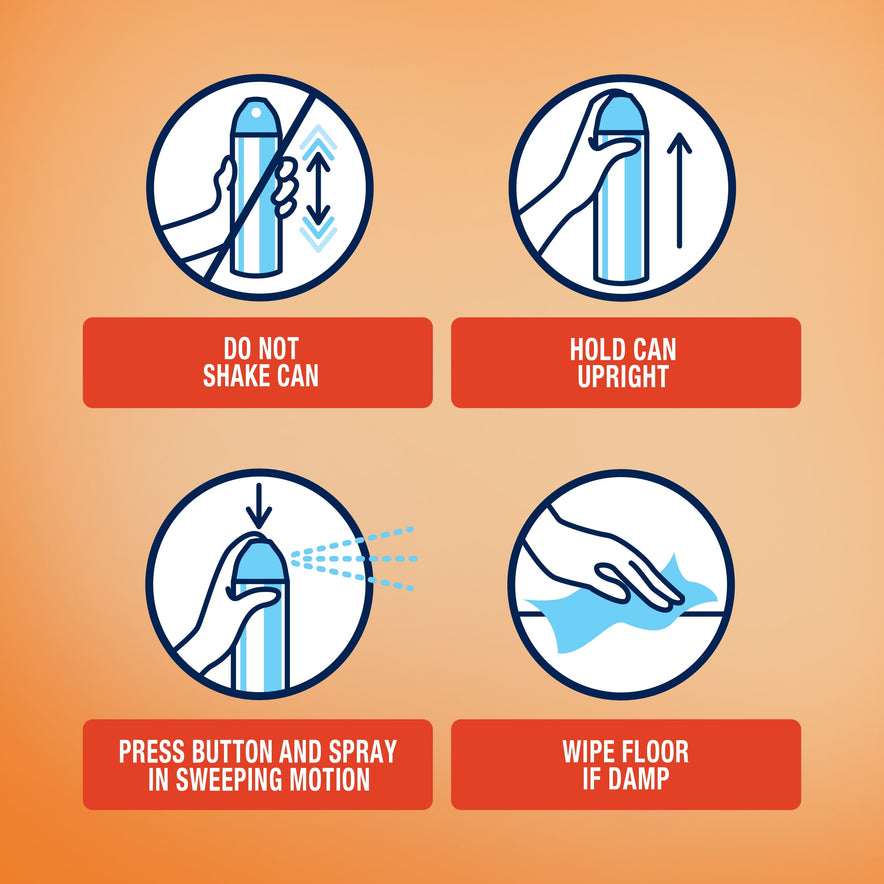 DO NOT SHAKE CAN

HOLD CAN UPRIGHT

PRESS BUTTON AND SPRAY IN SWEEPING MOTION

WIPE FLOOR IF DAMP