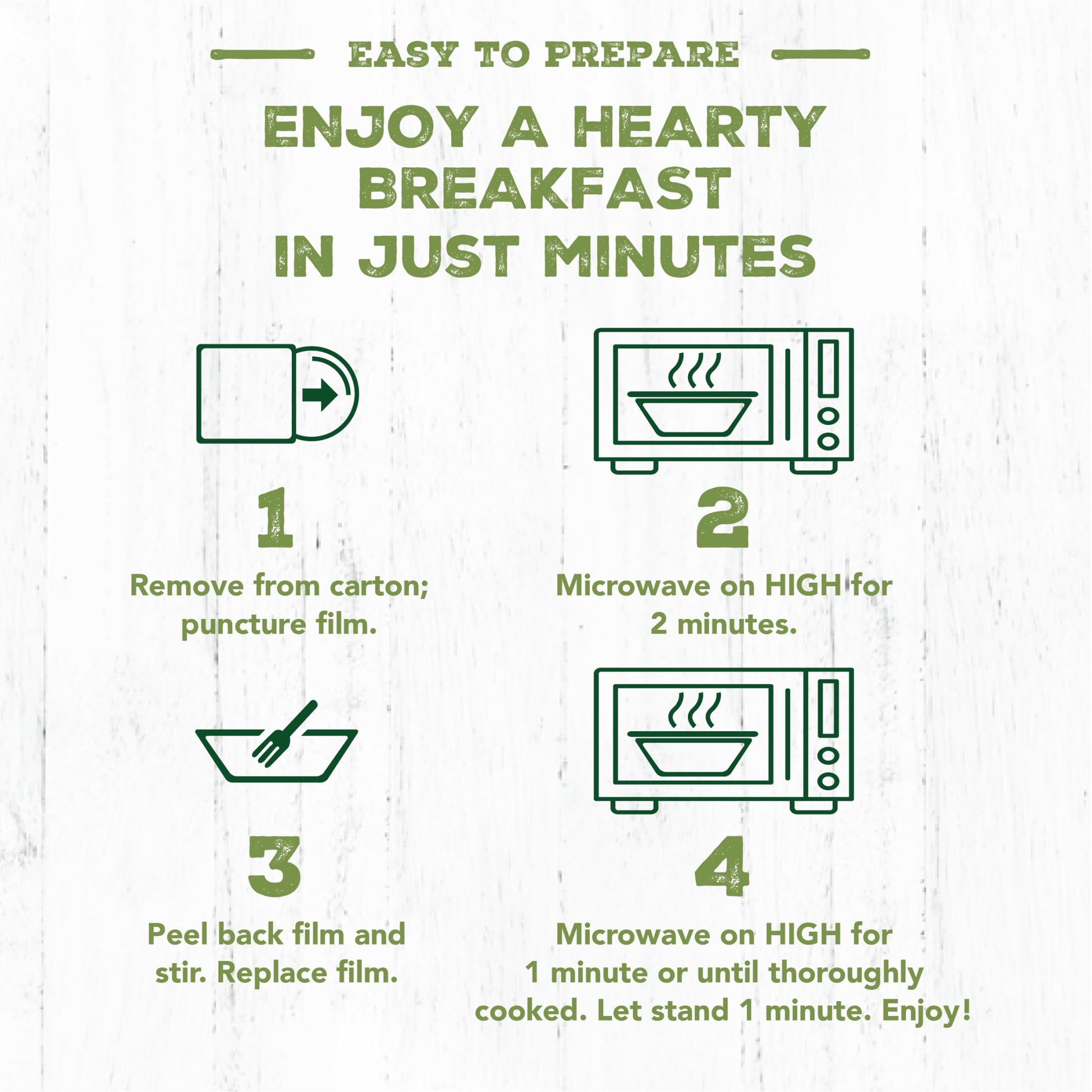 EASY TO PREPARE

ENJOY A HEARTY BREAKFAST IN JUST MINUTES

1

Remove from carton; puncture film.

2

Microwave on HIGH for 2 minutes.

3

Peel back film and stir. Replace film.

4

Microwave on HIGH for 1 minute or until thoroughly cooked. Let stand 1 minute. Enjoy!